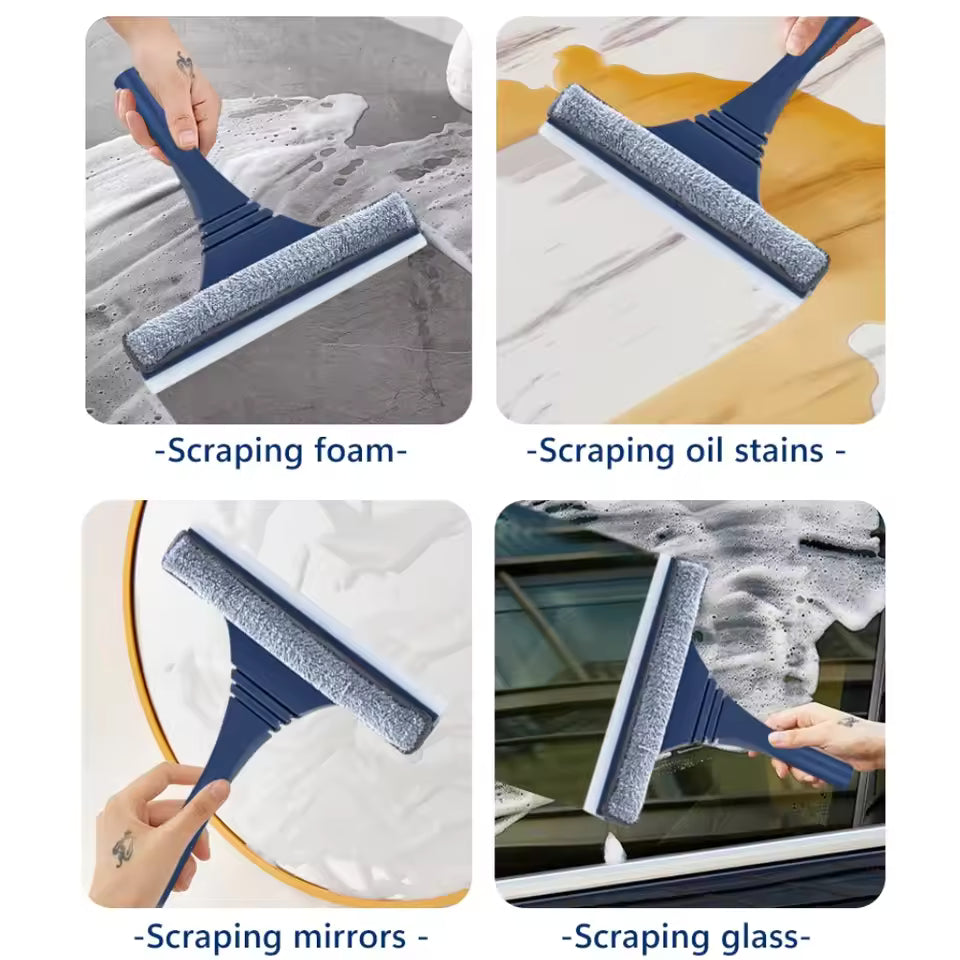 -Scraping foam-

-Scraping oil stains -

-Scraping mirrors -

-Scraping glass-